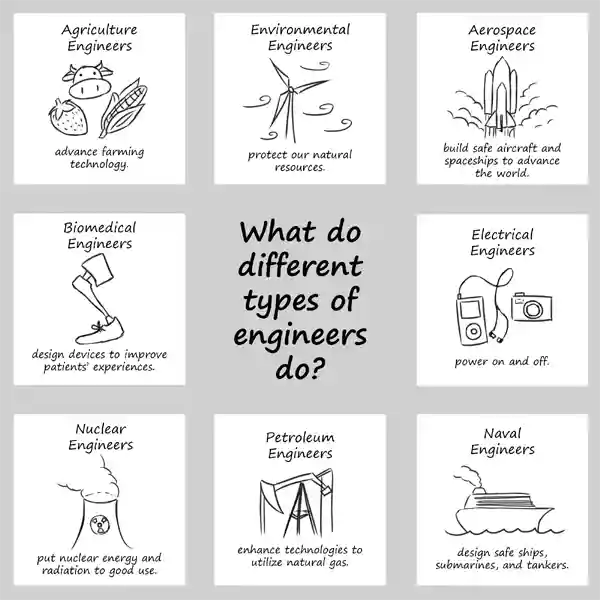 Agriculture Engineers

advance farming technology.

Environmental Engineers

protect our natural resources.

Aerospace Engineers

build safe aircraft and spaceships to advance the world.

Biomedical Engineers

design devices to improve patients' experiences.

What do different types of engineers do?

Electrical Engineers

power on and off.

Nuclear Engineers

put nuclear energy and radiation to good use.

Petroleum Engineers

enhance technologies to utilize natural gas.

Naval Engineers

design safe ships, submarines, and tankers.